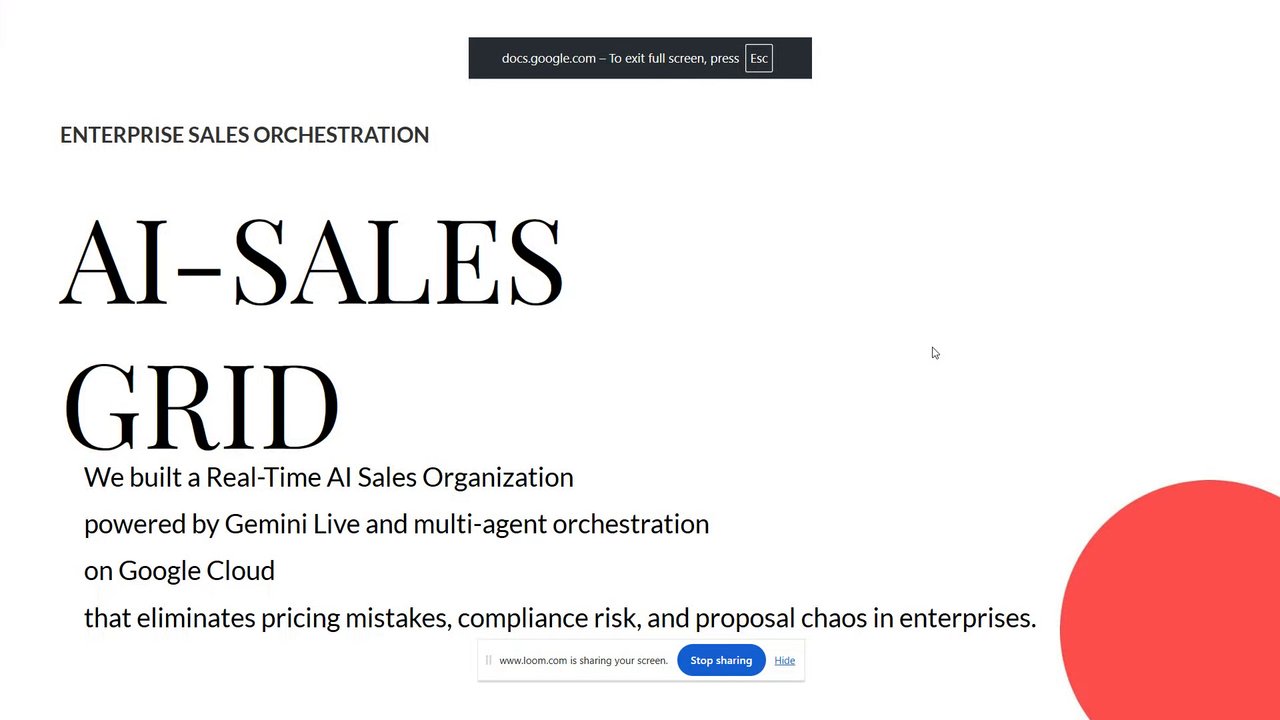 docs.google.com – To exit full screen, press Esc

ENTERPRISE SALES ORCHESTRATION

AI-SALES GRID

We built a Real-Time AI Sales Organization

powered by Gemini Live and multi-agent orchestration

on Google Cloud

that eliminates pricing mistakes, compliance risk, and proposal chaos in enterprises.

www.loom.com is sharing your screen. Stop sharing Hide