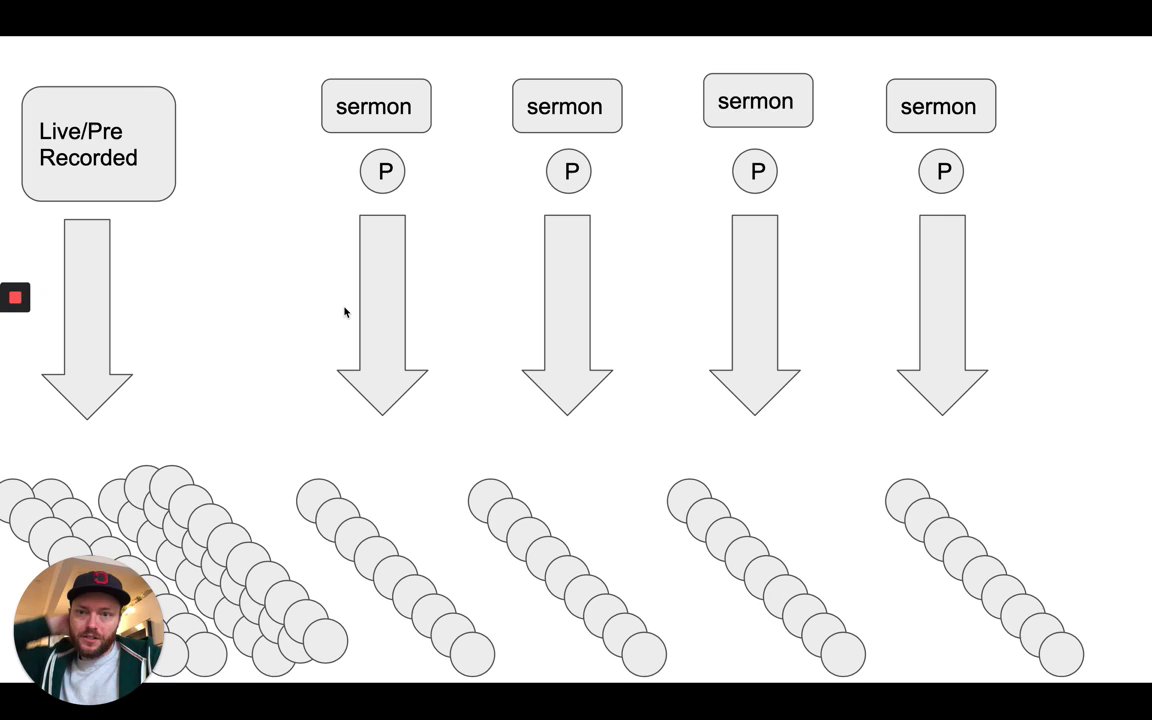 Live/Pre Recorded

sermon

P

sermon

P

sermon

P

sermon

P