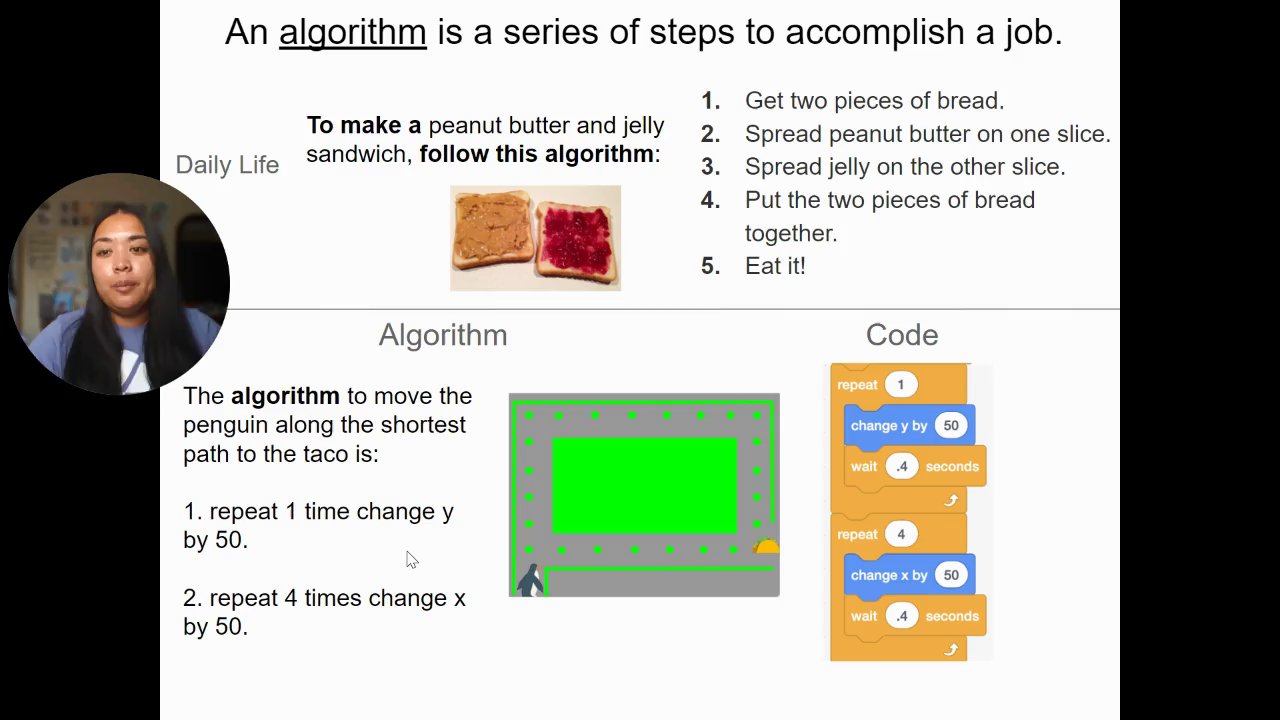 An algorithm is a series of steps to accomplish a job.

Daily Life

To make a peanut butter and jelly sandwich, follow this algorithm:

1. Get two pieces of bread.
2. Spread peanut butter on one slice.
3. Spread jelly on the other slice.
4. Put the two pieces of bread together.
5. Eat it!

Algorithm

The algorithm to move the penguin along the shortest path to the taco is:

1. repeat 1 time change y by 50.

2. repeat 4 times change x by 50.

Code

repeat 1
change y by 50
wait .4 seconds
repeat 4
change x by 50
wait .4 seconds