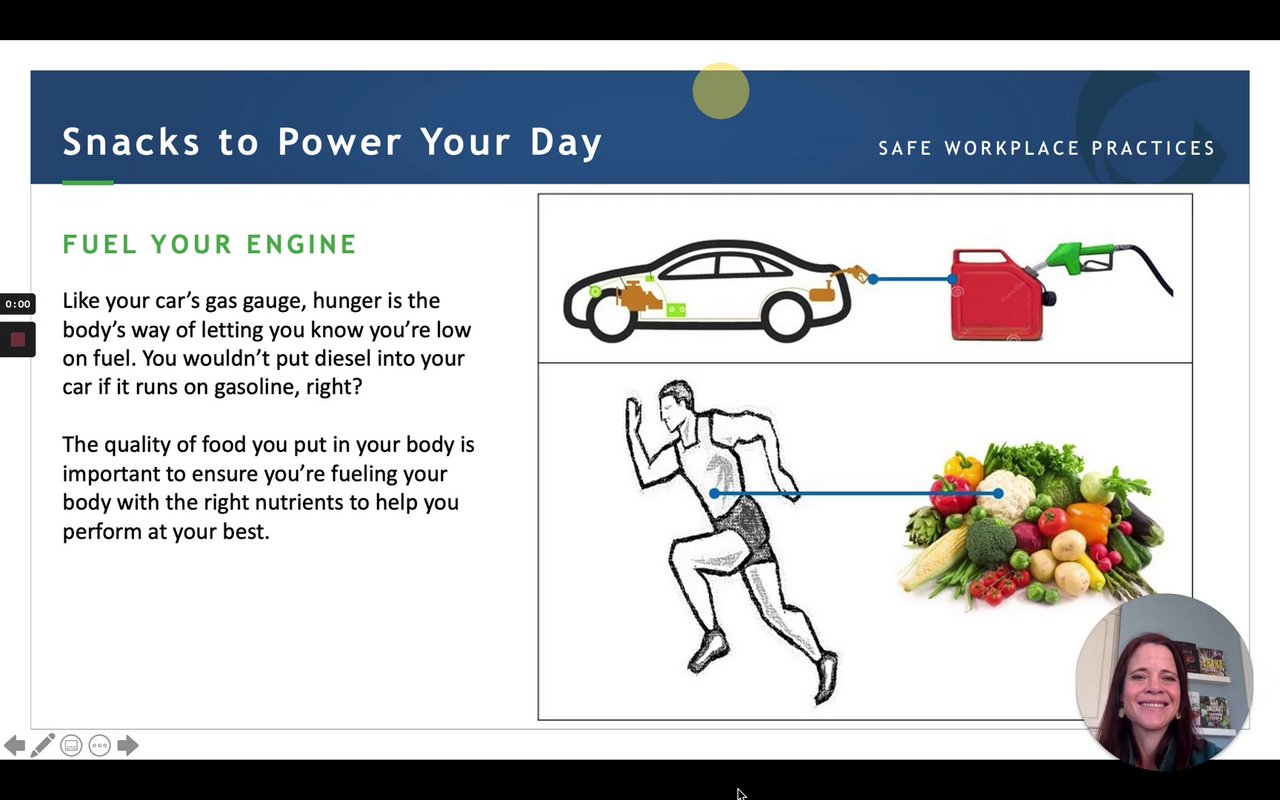 Snacks to Power Your Day

SAFE WORKPLACE PRACTICES

FUEL YOUR ENGINE

0:00

Like your car's gas gauge, hunger is the body's way of letting you know you're low on fuel. You wouldn't put diesel into your car if it runs on gasoline, right?

The quality of food you put in your body is important to ensure you're fueling your body with the right nutrients to help you perform at your best.